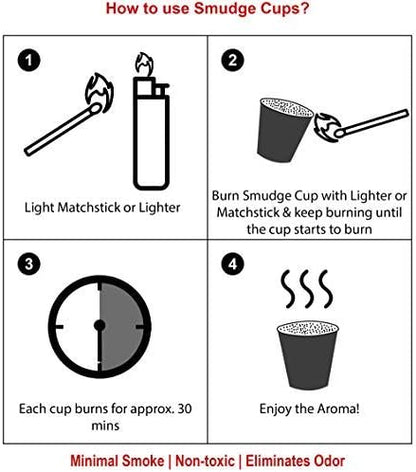 How to use Smudge Cups?

1

Light Matchstick or Lighter

2

Burn Smudge Cup with Lighter or Matchstick & keep burning until the cup starts to burn

3

Each cup burns for approx. 30 mins

4

Enjoy the Aroma!

Minimal Smoke | Non-toxic | Eliminates Odor