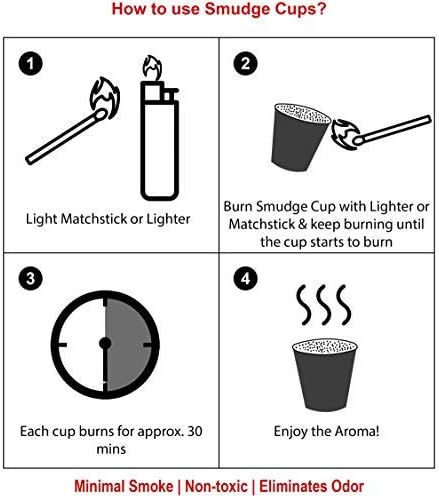 How to use Smudge Cups?

1

Light Matchstick or Lighter

2

Burn Smudge Cup with Lighter or Matchstick & keep burning until the cup starts to burn

3

Each cup burns for approx. 30 mins

4

Enjoy the Aroma!

Minimal Smoke | Non-toxic | Eliminates Odor